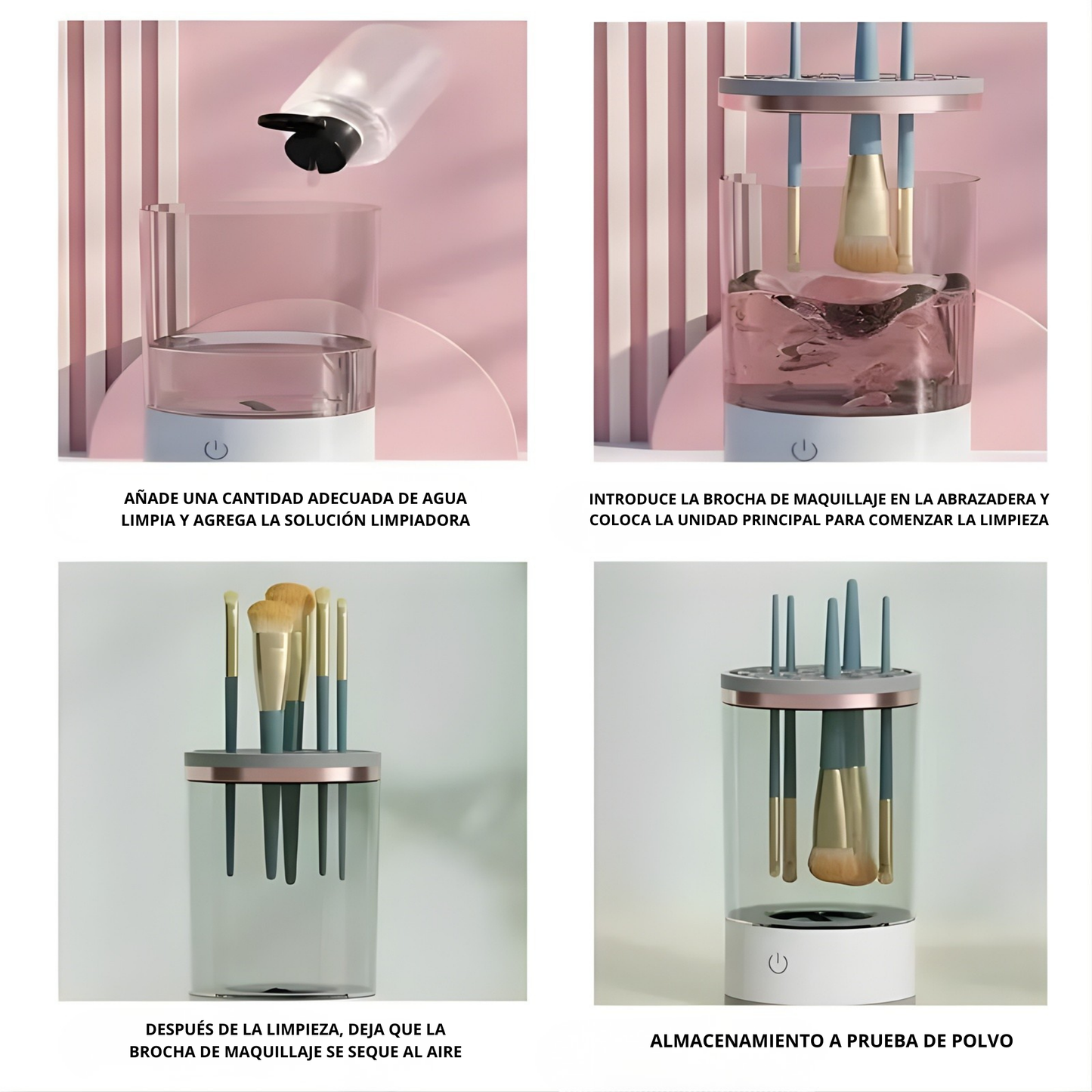 AÑADE UNA CANTIDAD ADECUADA DE AGUA LIMPIA Y AGREGA LA SOLUCIÓN LIMPIADORA

INTRODUCE LA BROCHA DE MAQUILLAJE EN LA ABRAZADERA Y COLOCA LA UNIDAD PRINCIPAL PARA COMENZAR LA LIMPIEZA

DESPUÉS DE LA LIMPIEZA, DEJA QUE LA BROCHA DE MAQUILLAJE SE SEQUE AL AIRE

ALMACENAMIENTO A PRUEBA DE POLVO